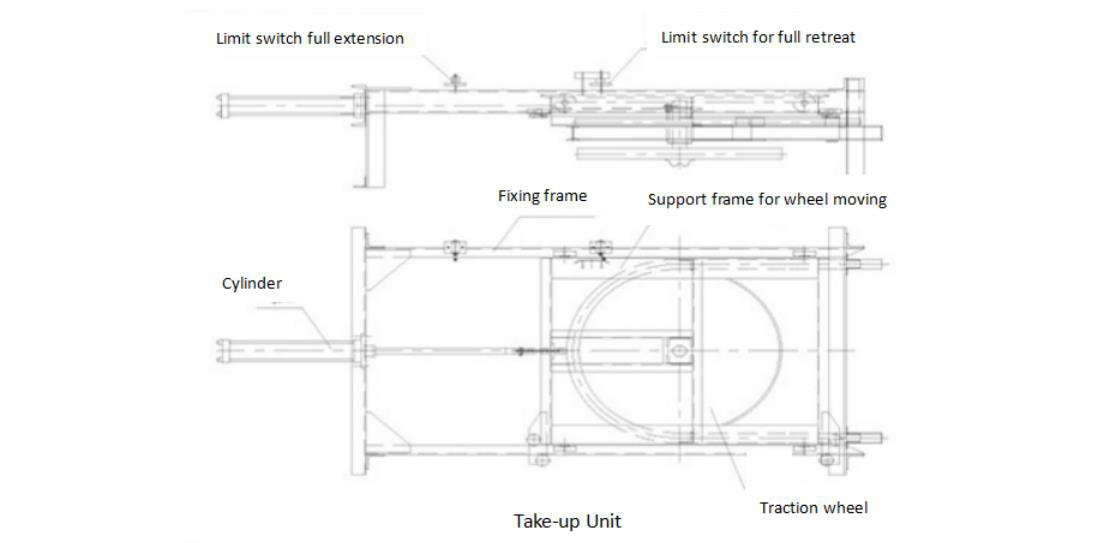 Limit switch full extension

Limit switch for full retreat

Fixing frame

Support frame for wheel moving

Cylinder

Traction wheel

Take-up Unit